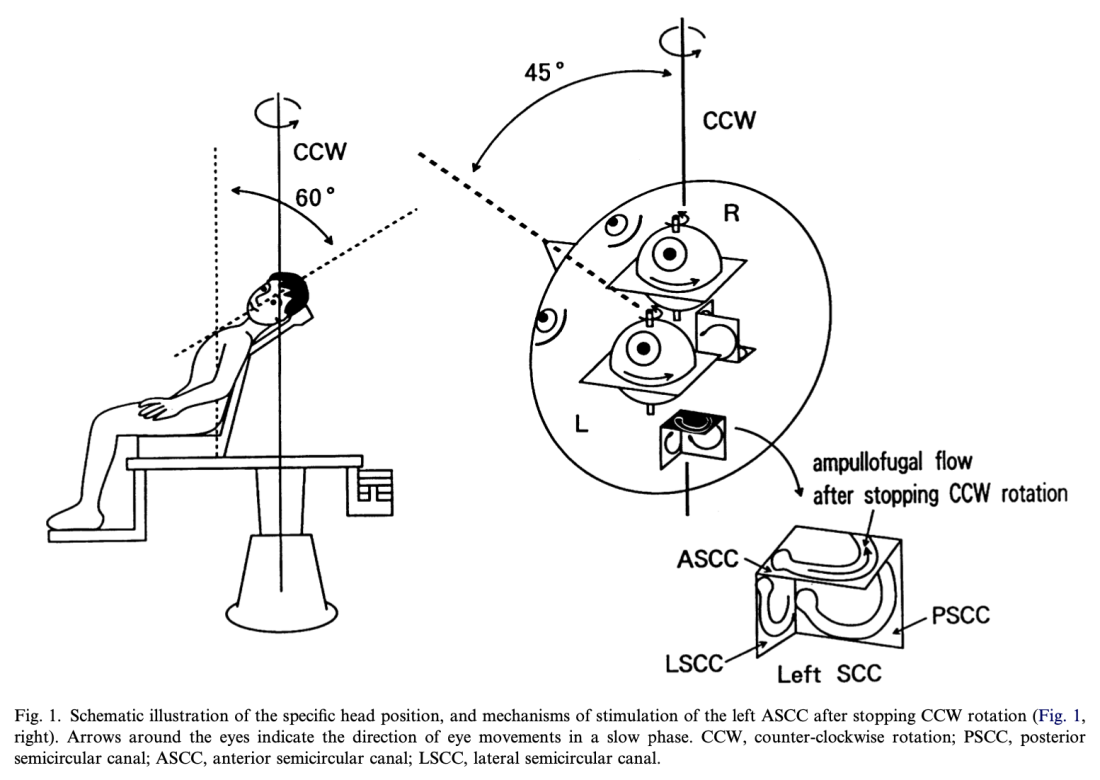 CCW
60°
45°
CCW
R
L
ampullofugal flow
after stopping CCW rotation
ASCC
PSCC
LSCC
Left SCC

Fig. 1. Schematic illustration of the specific head position, and mechanisms of stimulation of the left ASCC after stopping CCW rotation (Fig. 1, right). Arrows around the eyes indicate the direction of eye movements in a slow phase. CCW, counter-clockwise rotation; PSCC, posterior semicircular canal; ASCC, anterior semicircular canal; LSCC, lateral semicircular canal.